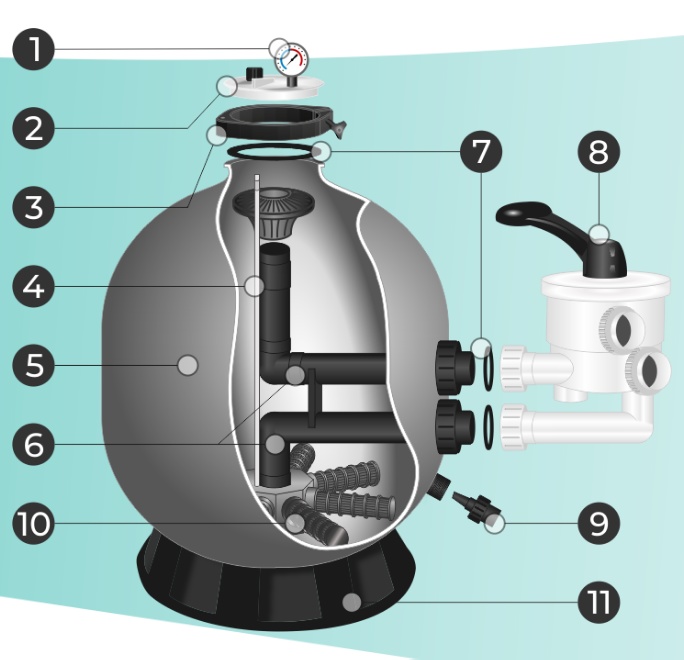 1
2
3
4
5
6
10
7
8
9
11